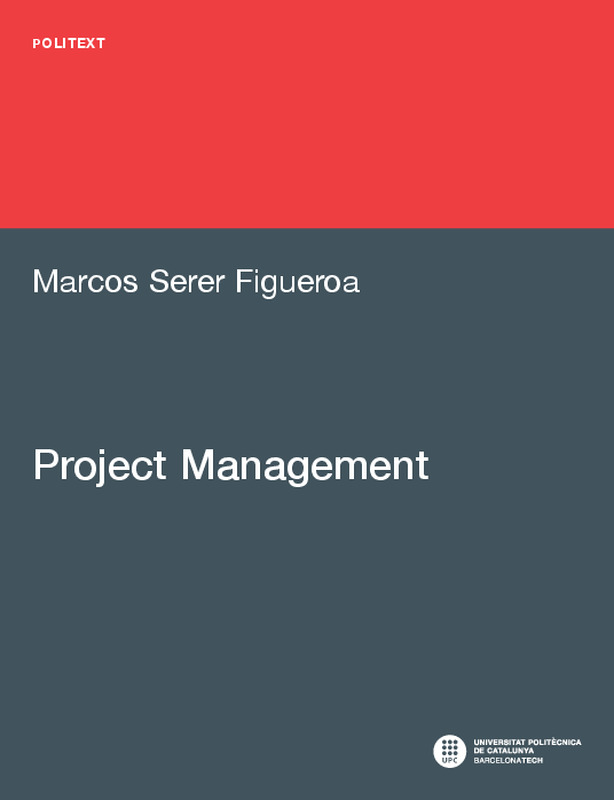 POLITEXT

Marcos Serer Figueroa

Project Management

UPC

UNIVERSITAT POLITÈCNICA
DE CATALUNYA
BARCELONATECH